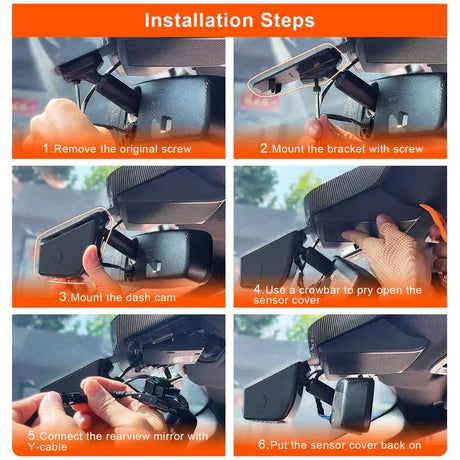 Installation Steps

1.Remove the original screw

2.Mount the bracket with screw

3.Mount the dash cam

4.Use a crowbar to pry open the sensor cover

5.Connect the rearview mirror with Y-cable

6.Put the sensor cover back on