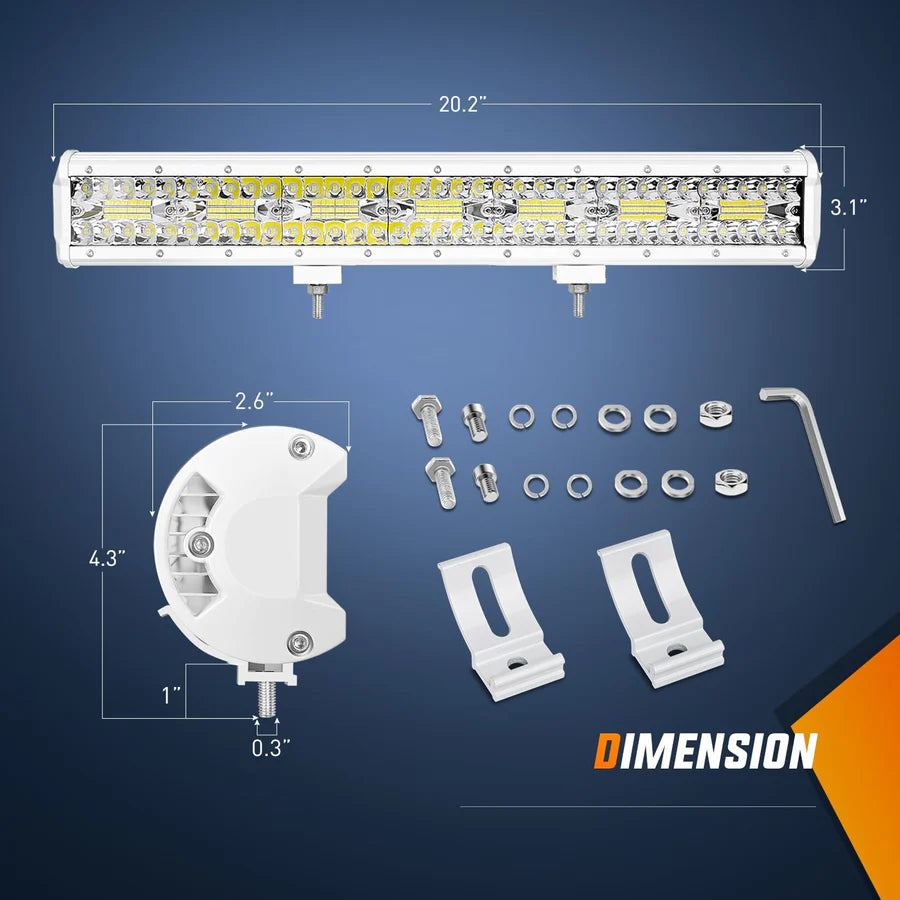 20.2"

3.1"

2.6"

4.3"

1"

0.3"

DIMENSION