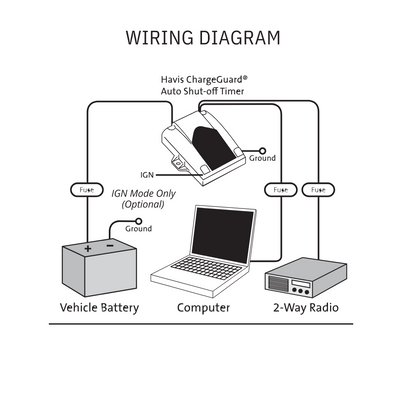 WIRING DIAGRAM

Havis ChargeGuard®
Auto Shut-off Timer

Ground

IGN

Fuse

IGN Mode Only
(Optional)

Fuse

Fuse

Ground

+ −

Vehicle Battery

Computer

2-Way Radio