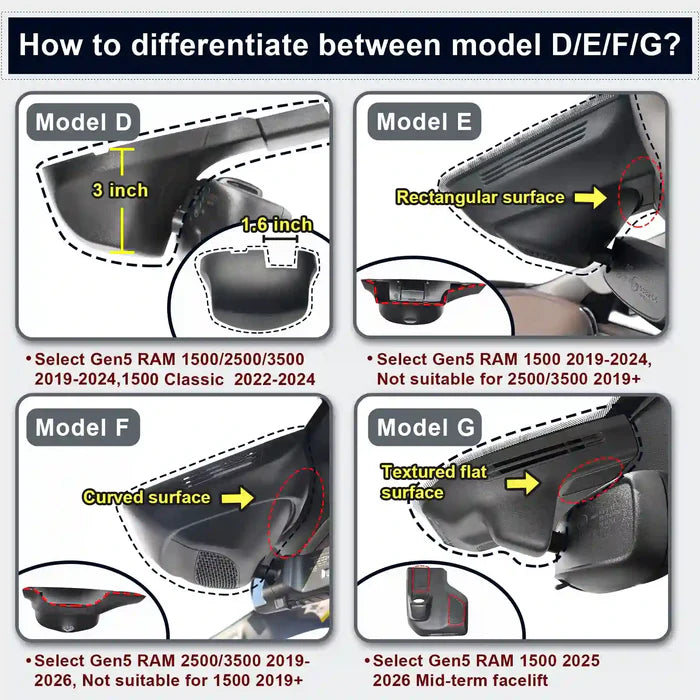 How to differentiate between model D/E/F/G?

Model D

3 inch

1.6 inch

•Select Gen5 RAM 1500/2500/3500 2019-2024,1500 Classic 2022-2024

Model E

Rectangular surface

•Select Gen5 RAM 1500 2019-2024, Not suitable for 2500/3500 2019+

Model F

Curved surface

•Select Gen5 RAM 2500/3500 2019-2026, Not suitable for 1500 2019+

Model G

Textured flat surface

•Select Gen5 RAM 1500 2025 2026 Mid-term facelift