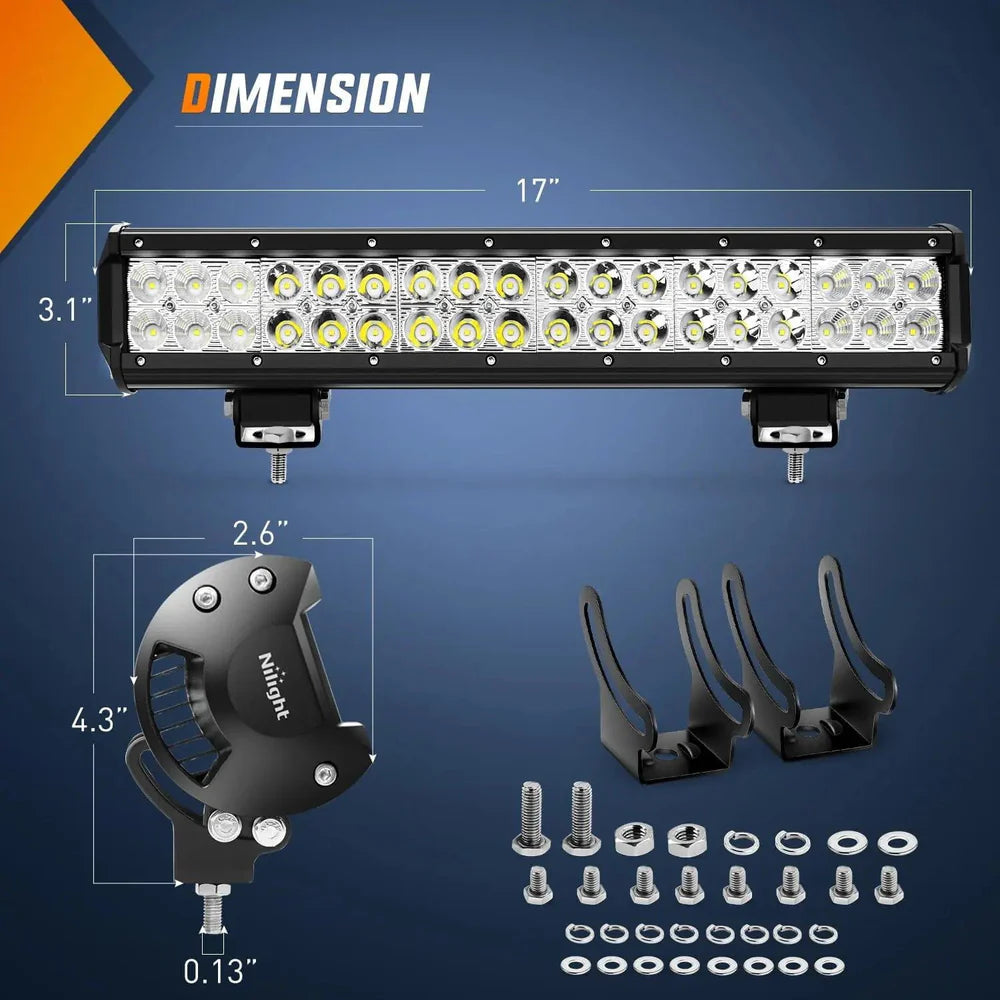 DIMENSION

17”

3.1”

2.6”

4.3”

Nilight

0.13”