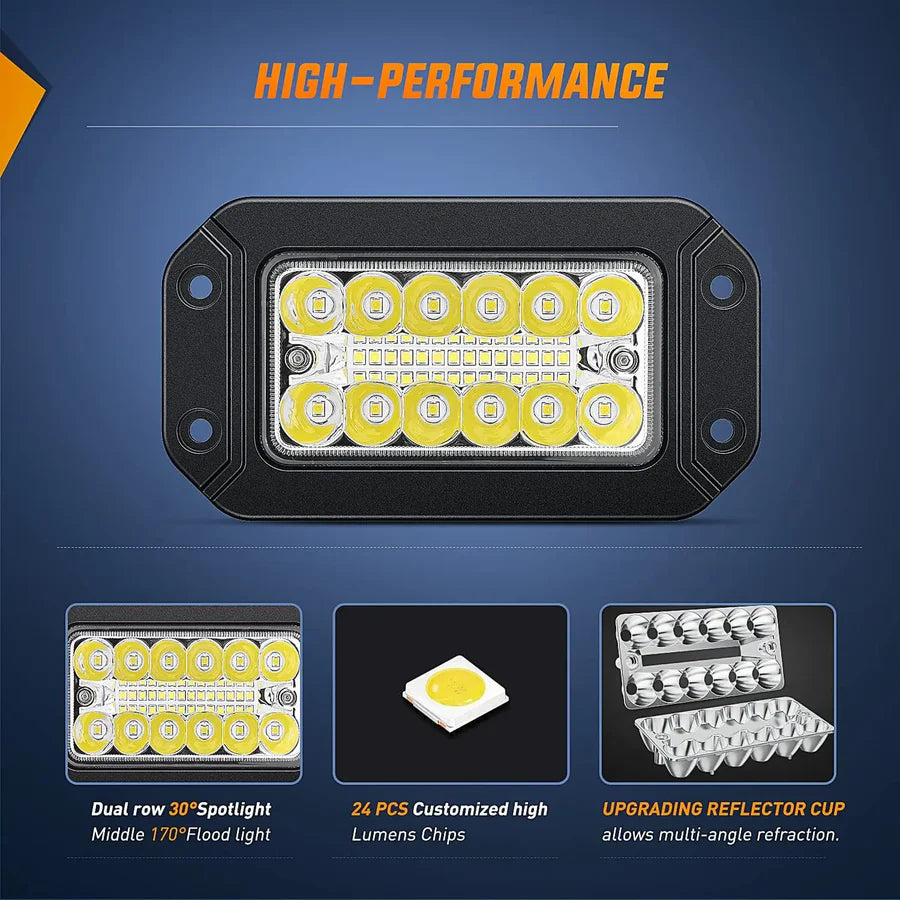 HIGH-PERFORMANCE

Dual row 30°Spotlight
Middle 170°Flood light

24 PCS Customized high
Lumens Chips

UPGRADING REFLECTOR CUP
allows multi-angle refraction.