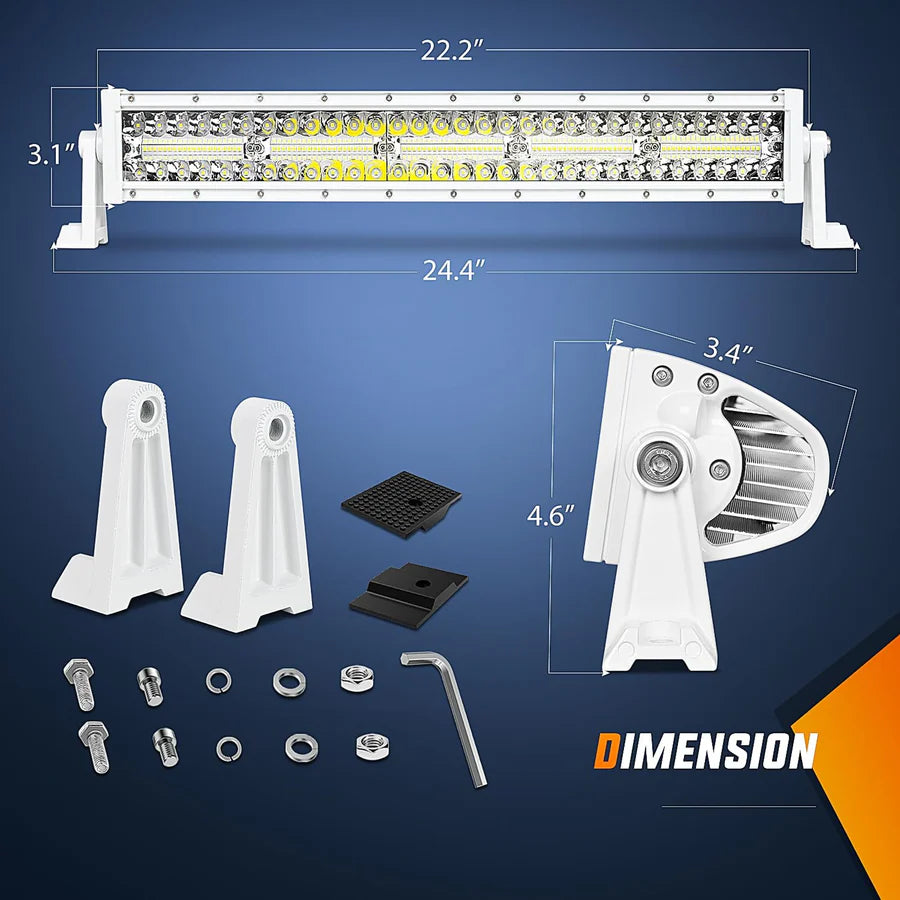 22.2″

3.1″

24.4″

3.4″

4.6″

DIMENSION