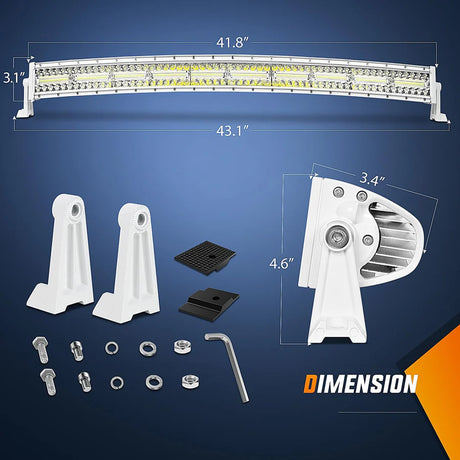 41.8″

3.1″

43.1″

3.4″

4.6″

DIMENSION