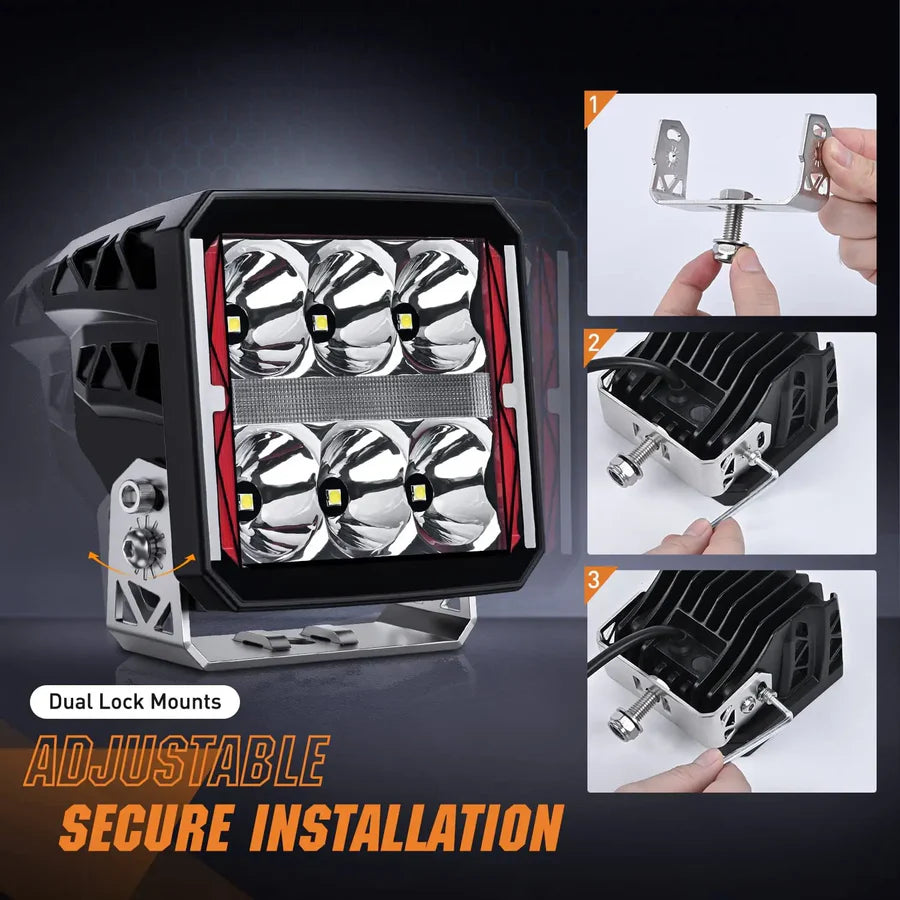 1

2

3

Dual Lock Mounts

ADJUSTABLE
SECURE INSTALLATION