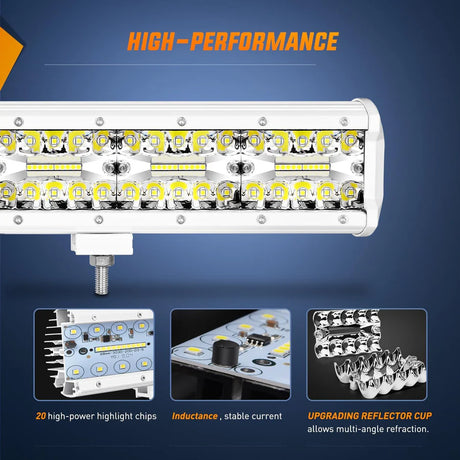 HIGH-PERFORMANCE

20 high-power highlight chips

Inductance , stable current

UPGRADING REFLECTOR CUP
allows multi-angle refraction.