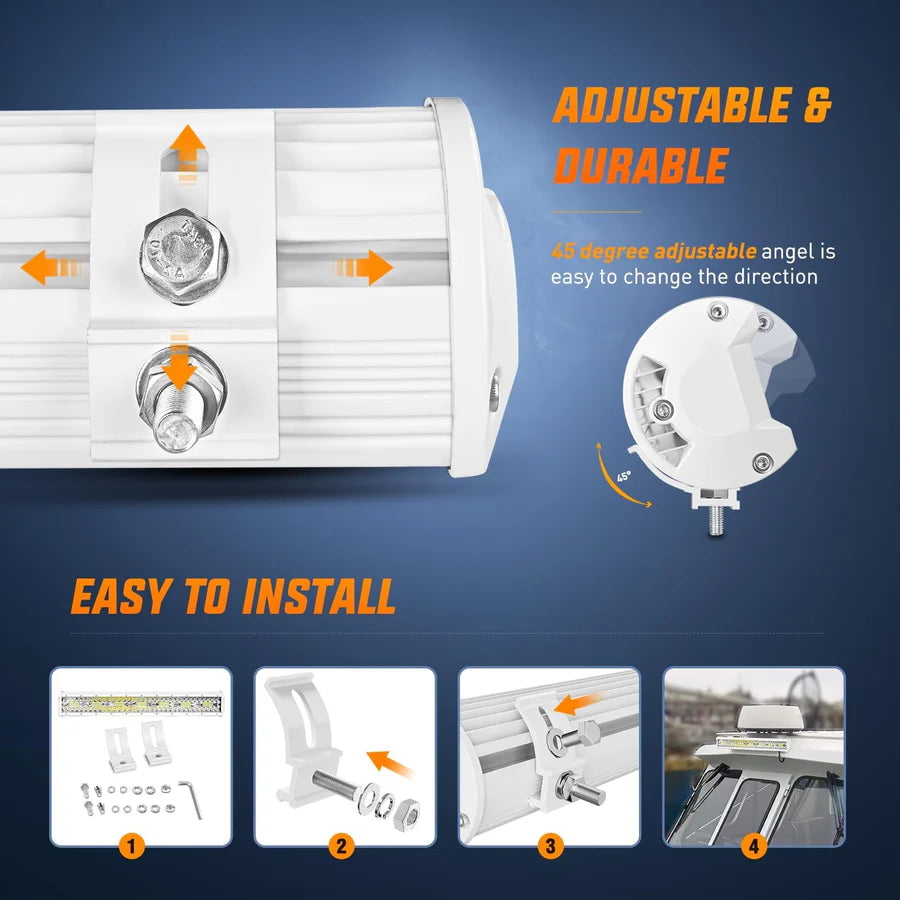 ADJUSTABLE & DURABLE

45 degree adjustable angel is easy to change the direction

45°

EASY TO INSTALL

1

2

3

4