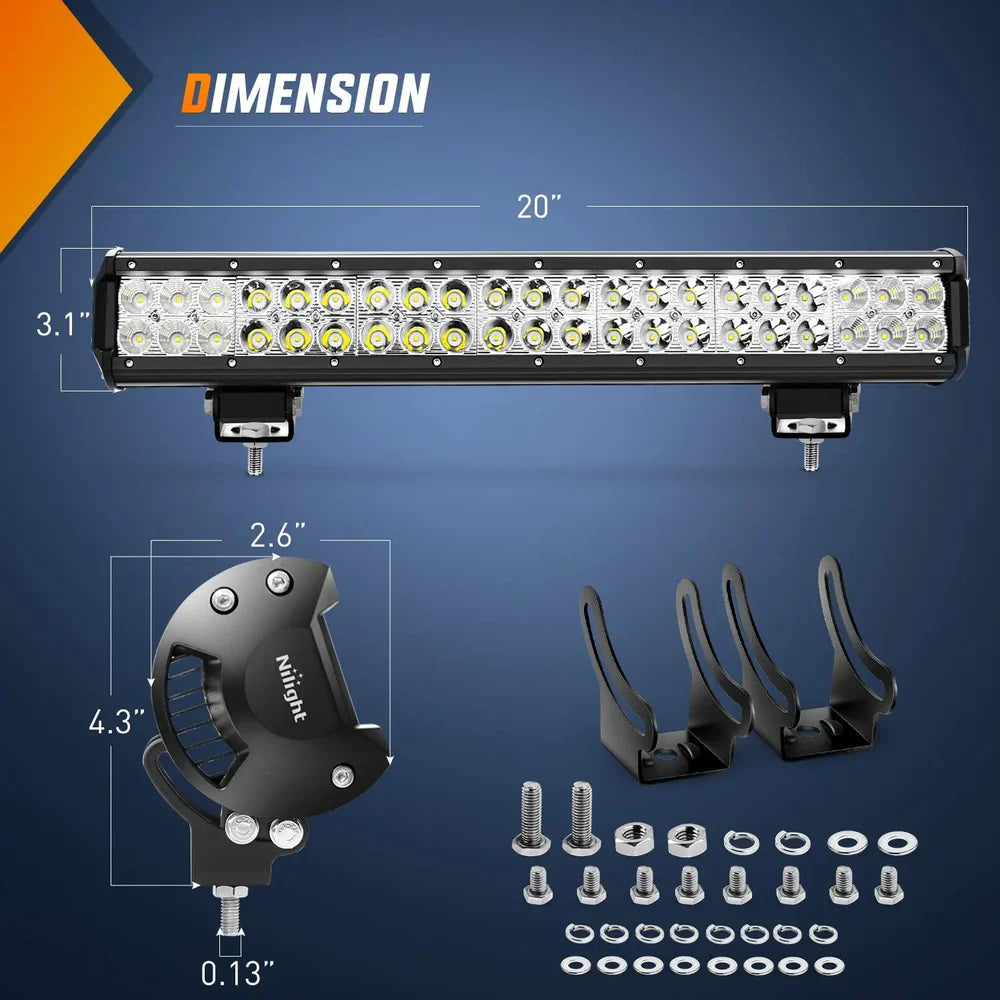 DIMENSION

20"

3.1"

2.6"

4.3"

Nilight

0.13"