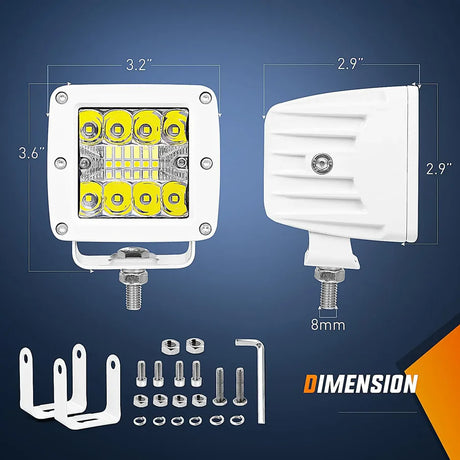 3.2"

3.6"

2.9"

2.9"

8mm

DIMENSION