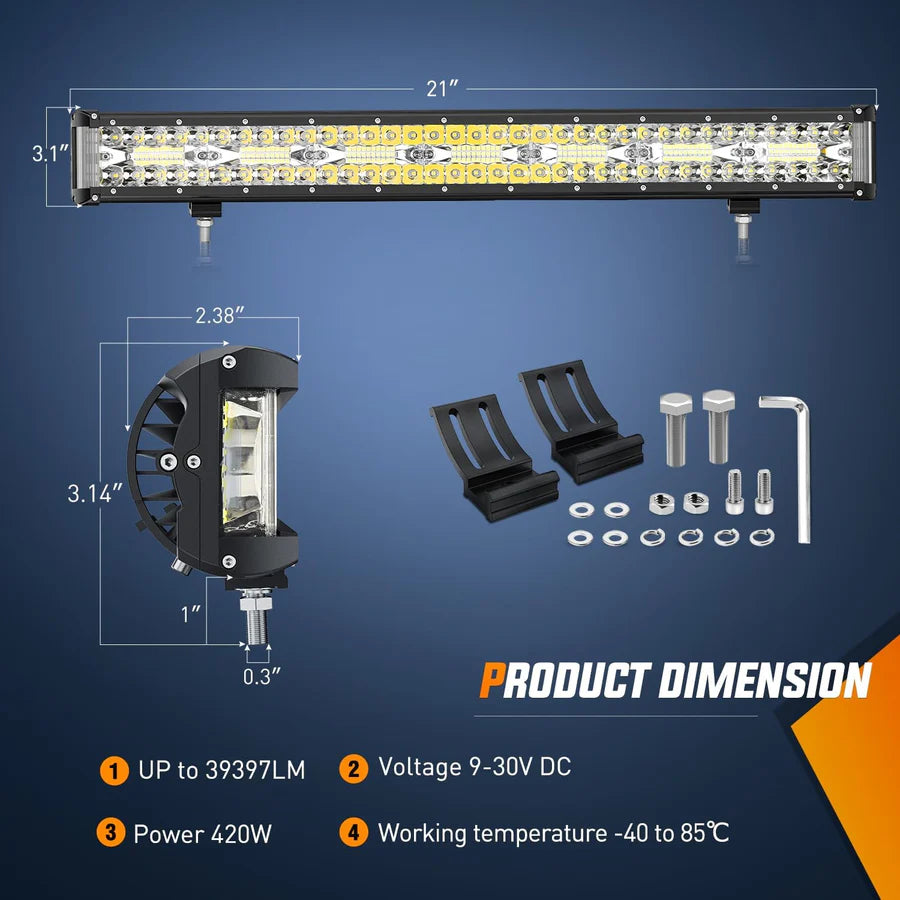 21″

3.1″

2.38″

3.14″

1″

0.3″

PRODUCT DIMENSION

1 UP to 39397LM

2 Voltage 9-30V DC

3 Power 420W

4 Working temperature -40 to 85℃