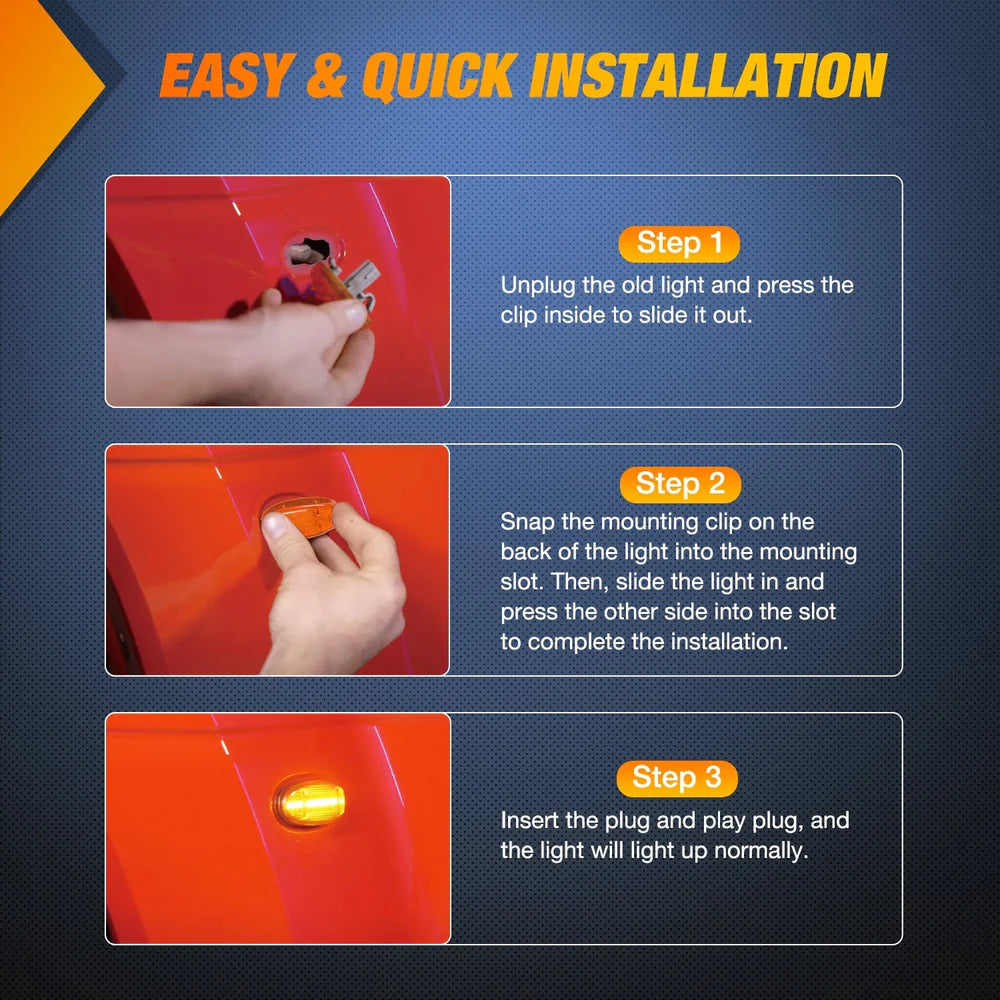 EASY & QUICK INSTALLATION

Step 1
Unplug the old light and press the clip inside to slide it out.

Step 2
Snap the mounting clip on the back of the light into the mounting slot. Then, slide the light in and press the other side into the slot to complete the installation.

Step 3
Insert the plug and play plug, and the light will light up normally.