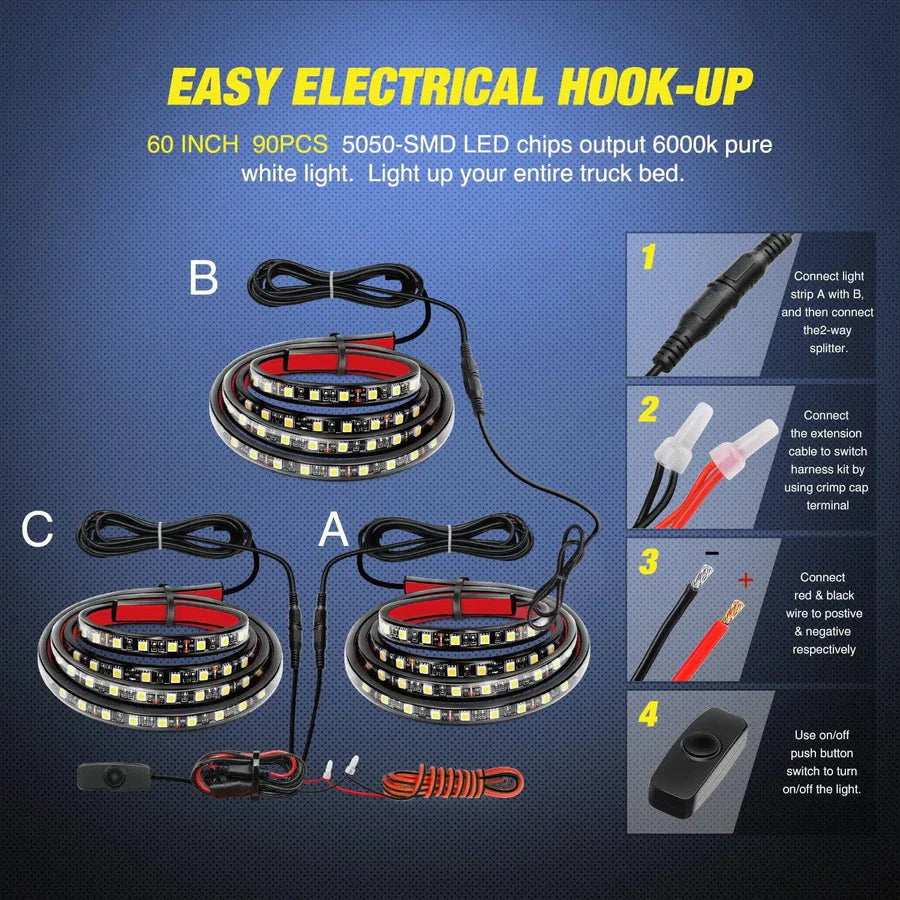 EASY ELECTRICAL HOOK-UP

60 INCH 90PCS 5050-SMD LED chips output 6000k pure white light. Light up your entire truck bed.

B

C

A

1
Connect light strip A with B, and then connect the2-way splitter.

2
Connect the extension cable to switch harness kit by using crimp cap terminal

3
-
+
Connect red & black wire to postive & negative respectively

4
Use on/off push button switch to turn on/off the light.