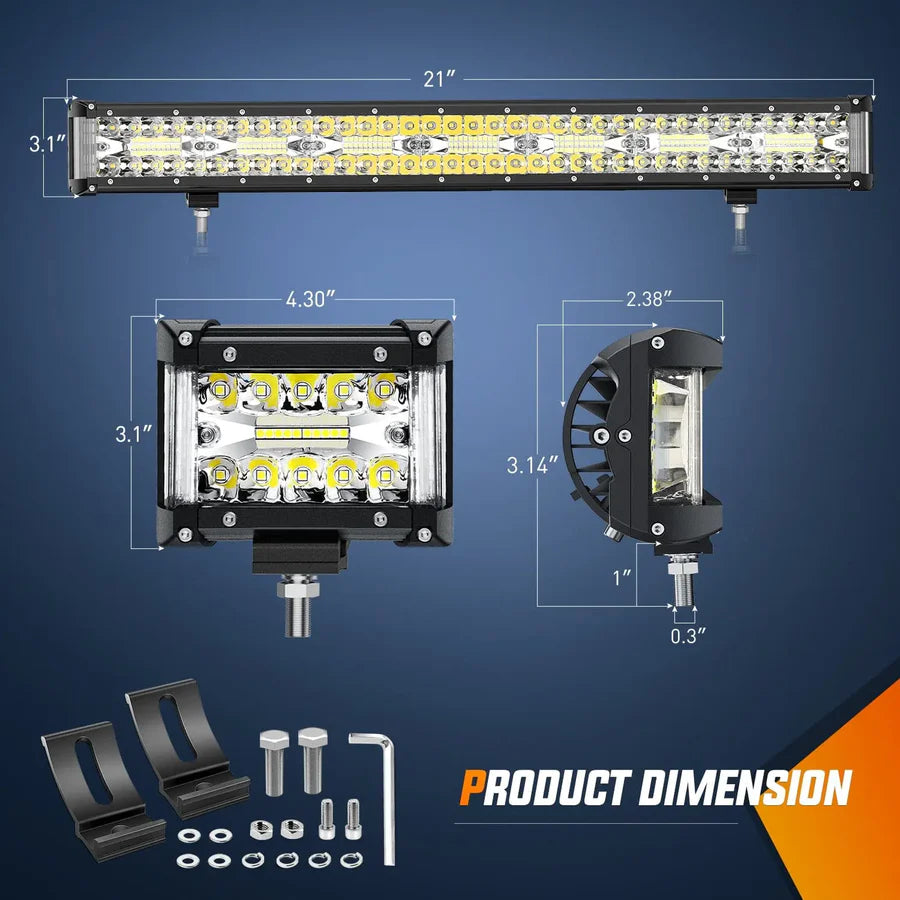 21″

3.1″

4.30″

3.1″

2.38″

3.14″

1″

0.3″

PRODUCT DIMENSION