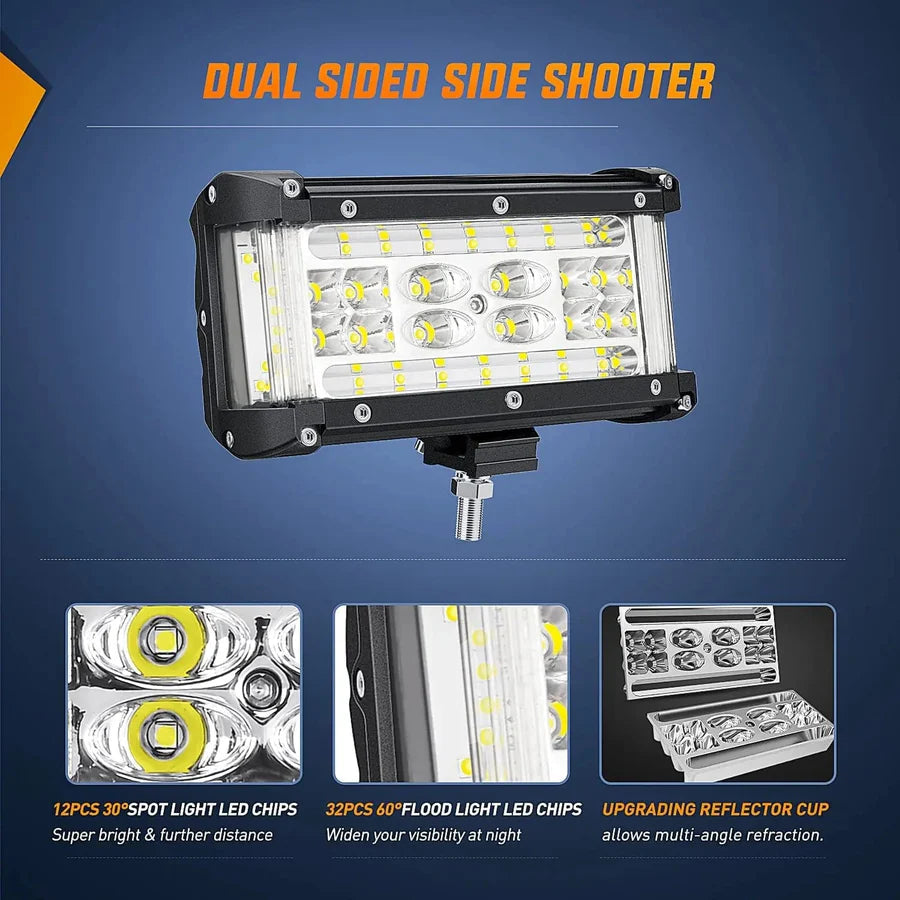 DUAL SIDED SIDE SHOOTER

12PCS 30°SPOT LIGHT LED CHIPS
Super bright & further distance

32PCS 60°FLOOD LIGHT LED CHIPS
Widen your visibility at night

UPGRADING REFLECTOR CUP
allows multi-angle refraction.