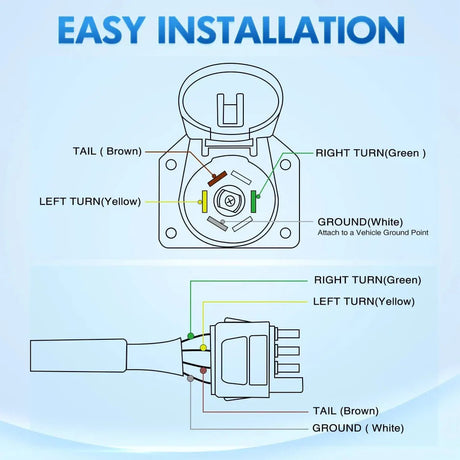 EASY INSTALLATION

TAIL ( Brown)

RIGHT TURN(Green )

LEFT TURN(Yellow)

GROUND(White)
Attach to a Vehicle Ground Point

RIGHT TURN(Green)

LEFT TURN(Yellow)

TAIL (Brown)

GROUND ( White)