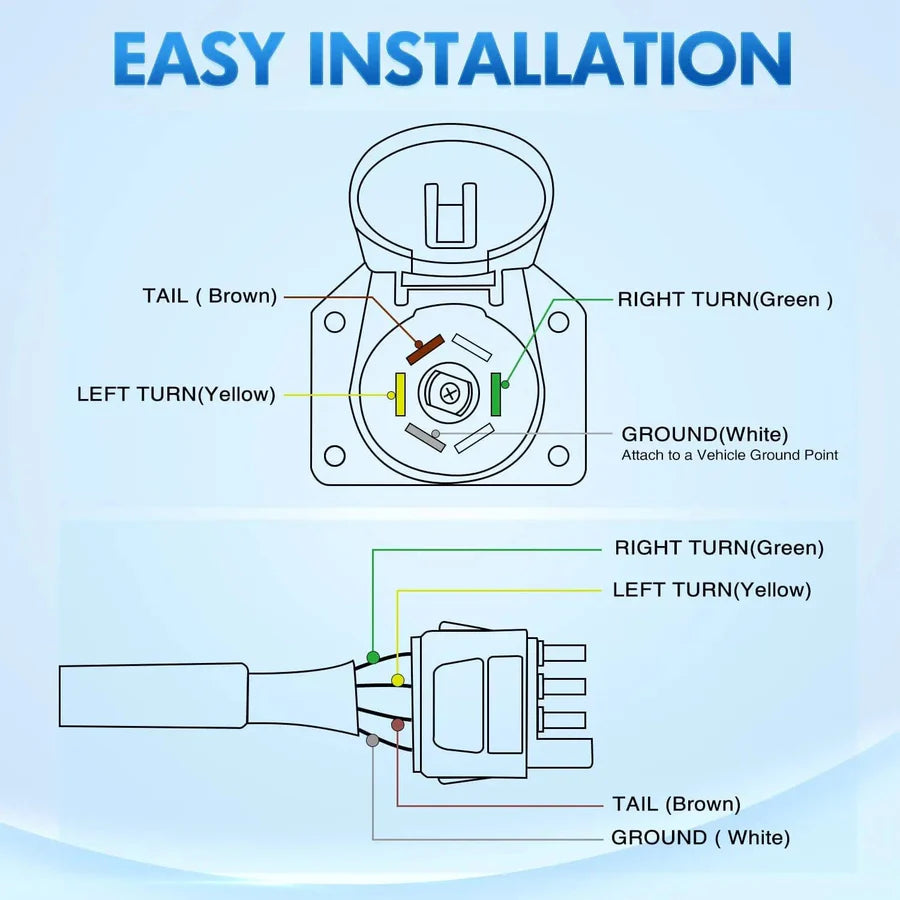 EASY INSTALLATION

TAIL ( Brown)

RIGHT TURN(Green )

LEFT TURN(Yellow)

GROUND(White)
Attach to a Vehicle Ground Point

RIGHT TURN(Green)

LEFT TURN(Yellow)

TAIL (Brown)

GROUND ( White)