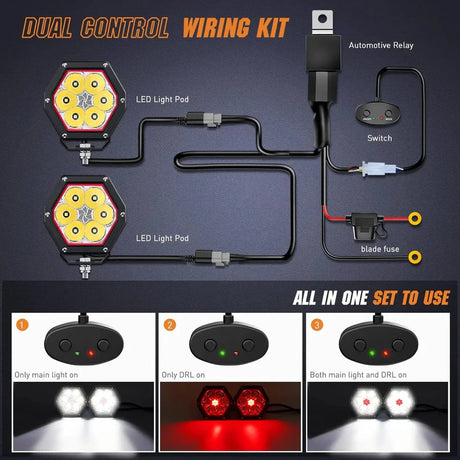 DUAL CONTROL WIRING KIT

Automotive Relay

LED Light Pod

Switch

LED Light Pod

blade fuse

ALL IN ONE SET TO USE

1

Only main light on

2

Only DRL on

3

Both main light and DRL on