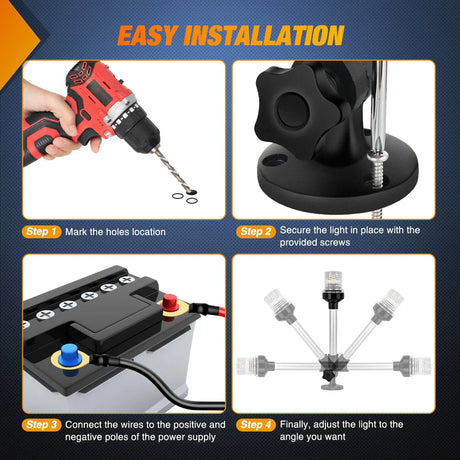 EASY INSTALLATION

Step 1 Mark the holes location

Step 2 Secure the light in place with the provided screws

Step 3 Connect the wires to the positive and negative poles of the power supply

Step 4 Finally, adjust the light to the angle you want