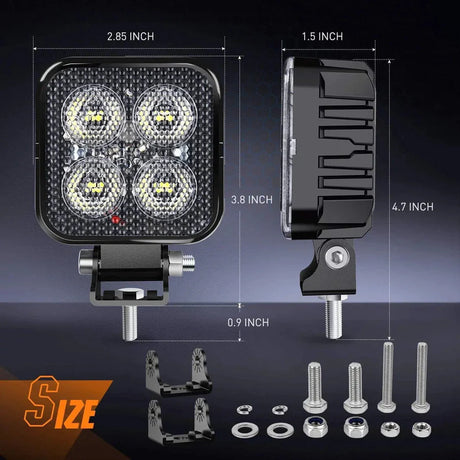 2.85 INCH

1.5 INCH

3.8 INCH

4.7 INCH

0.9 INCH

SIZE