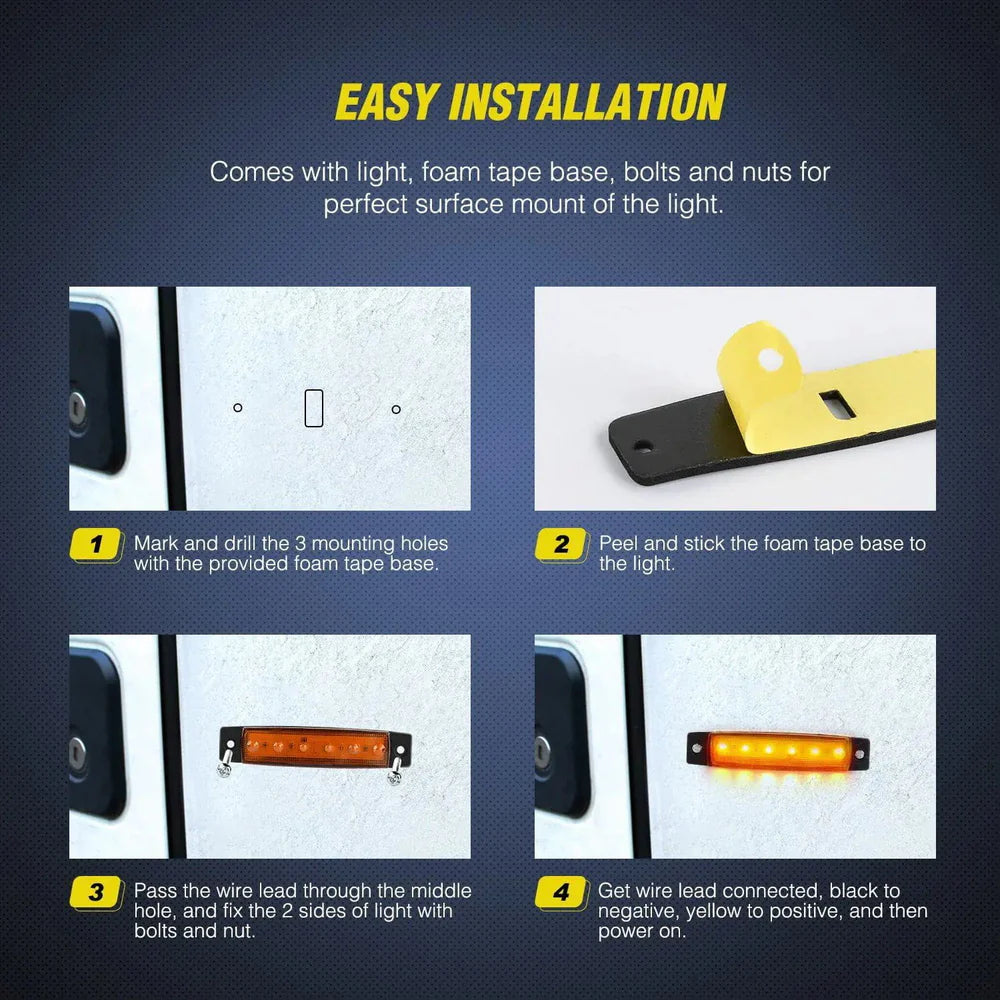 EASY INSTALLATION

Comes with light, foam tape base, bolts and nuts for perfect surface mount of the light.

1 Mark and drill the 3 mounting holes with the provided foam tape base.

2 Peel and stick the foam tape base to the light.

3 Pass the wire lead through the middle hole, and fix the 2 sides of light with bolts and nut.

4 Get wire lead connected, black to negative, yellow to positive, and then power on.