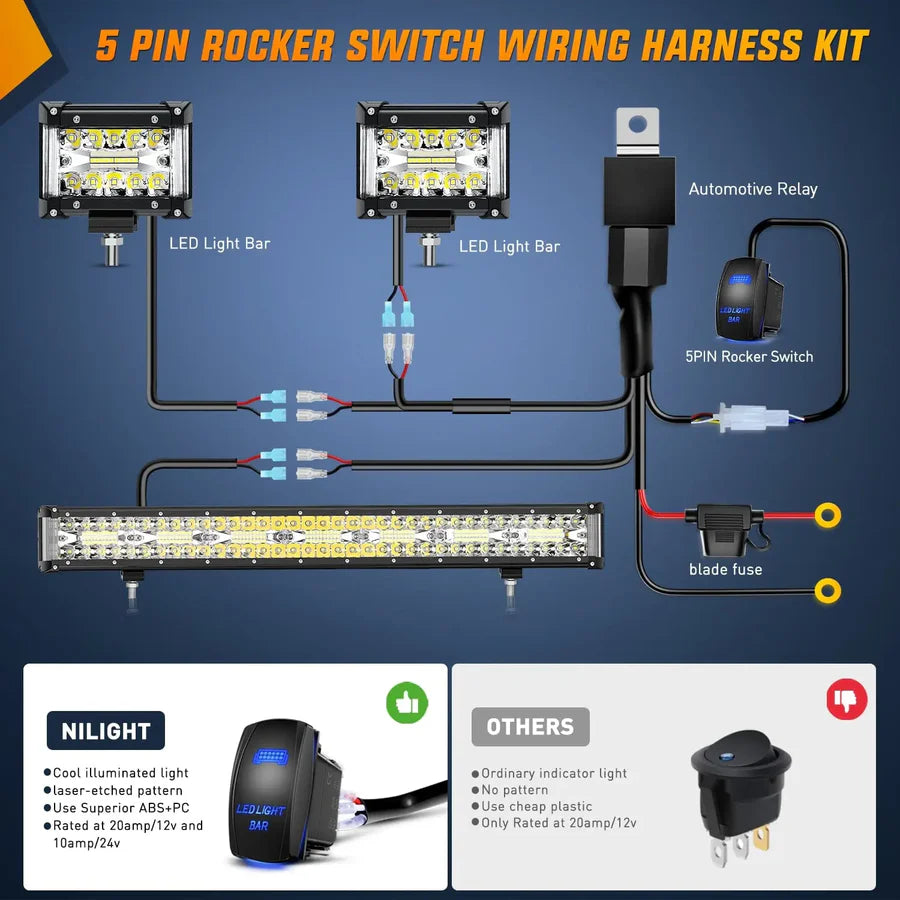 5 PIN ROCKER SWITCH WIRING HARNESS KIT

LED Light Bar

LED Light Bar

Automotive Relay

LED LIGHT BAR

5PIN Rocker Switch

blade fuse

NILIGHT

●Cool illuminated light
●laser-etched pattern
●Use Superior ABS+PC
●Rated at 20amp/12v and 10amp/24v

LED LIGHT BAR

OTHERS

●Ordinary indicator light
●No pattern
●Use cheap plastic
●Only Rated at 20amp/12v